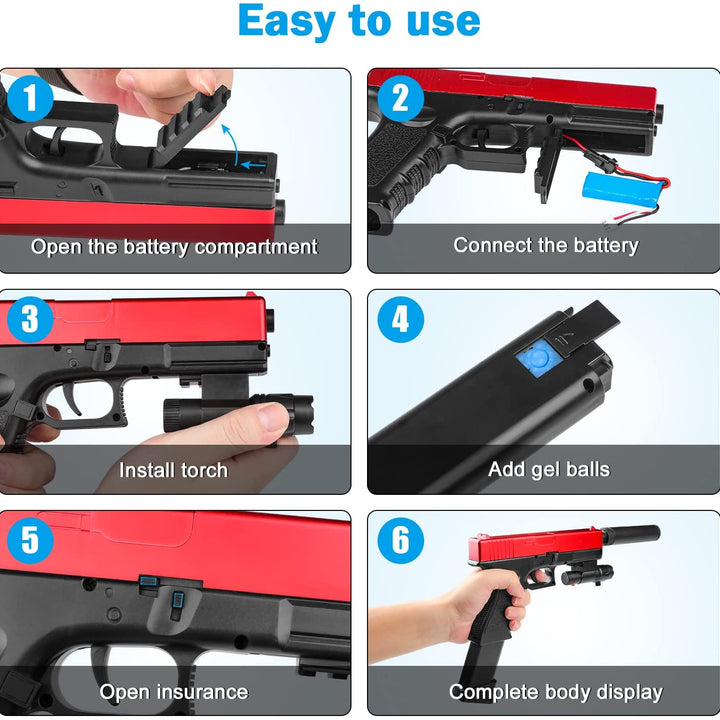 Easy to use

1
Open the battery compartment

2
Connect the battery

3
Install torch

4
Add gel balls

5
Open insurance

6
Complete body display